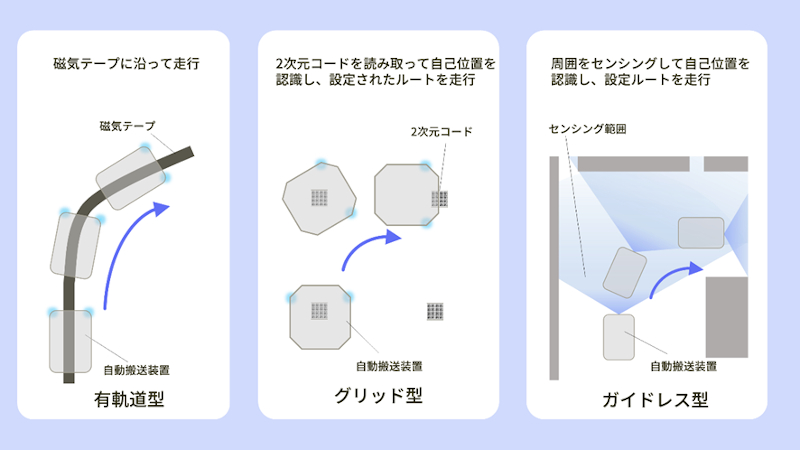 磁気テープに沿って走行

磁気テープ

自動搬送装置

有軌道型

2次元コードを読み取って自己位置を認識し、設定されたルートを走行

2次元コード

自動搬送装置

グリッド型

周囲をセンシングして自己位置を認識し、設定ルートを走行

センシング範囲

自動搬送装置

ガイドレス型