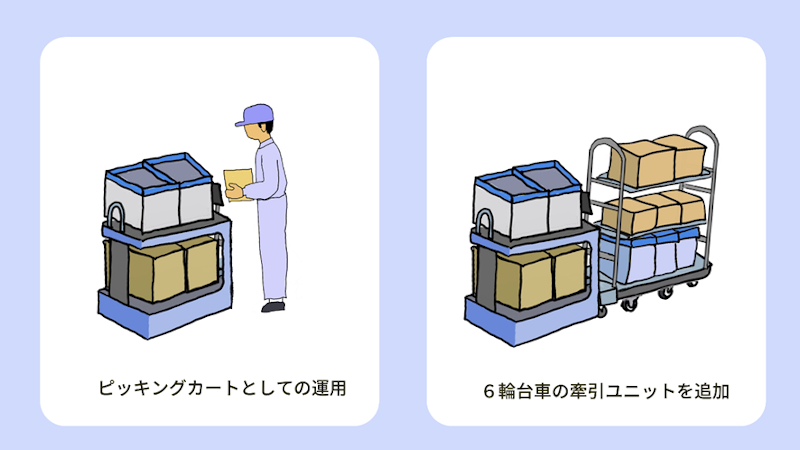 ピッキングカートとしての運用

６輪台車の牽引ユニットを追加