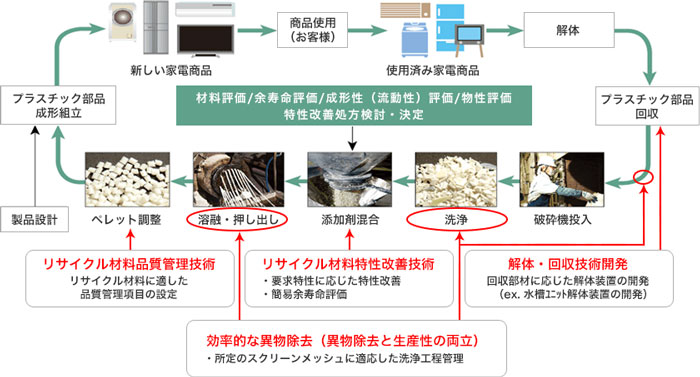 新しい家電商品

商品使用
（お客様）

使用済み家電商品

解体

プラスチック部品
成形組立

材料評価/余寿命評価/成形性（流動性）評価/物性評価
特性改善処方検討・決定

プラスチック部品
回収

製品設計

ペレット調整

溶融・押し出し

添加剤混合

洗浄

破砕機投入

リサイクル材料品質管理技術
リサイクル材料に適した
品質管理項目の設定

リサイクル材料特性改善技術
・要求特性に応じた特性改善
・簡易余寿命評価

解体・回収技術開発
回収部材に応じた解体装置の開発
（ex. 水槽ユニット解体装置の開発）

効率的な異物除去（異物除去と生産性の両立）
・所定のスクリーンメッシュに適応した洗浄工程管理